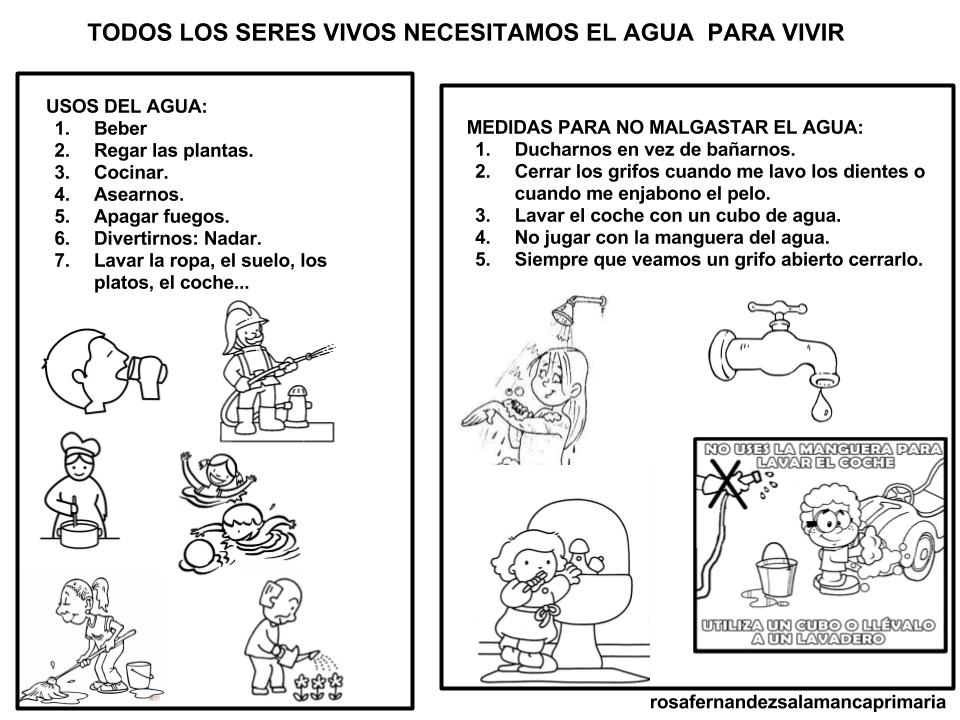 TODOS LOS SERES VIVOS NECESITAMOS EL AGUA PARA VIVIR

USOS DEL AGUA:
1. Beber
2. Regar las plantas.
3. Cocinar.
4. Asearnos.
5. Apagar fuegos.
6. Divertirnos: Nadar.
7. Lavar la ropa, el suelo, los platos, el coche...

MEDIDAS PARA NO MALGASTAR EL AGUA:
1. Ducharnos en vez de bañarnos.
2. Cerrar los grifos cuando me lavo los dientes o cuando me enjabono el pelo.
3. Lavar el coche con un cubo de agua.
4. No jugar con la manguera del agua.
5. Siempre que veamos un grifo abierto cerrarlo.

NO USES LA MANGUERA PARA LAVAR EL COCHE

UTILIZA UN CUBO O LLÉVALO A UN LAVADERO

rosafernandezsalamancaprimaria